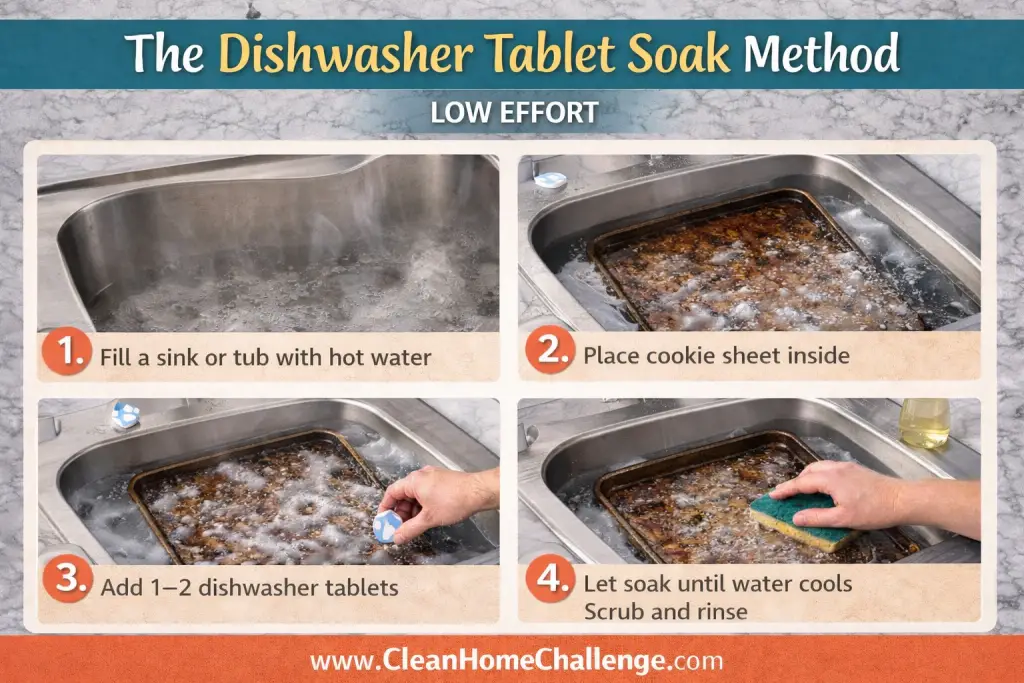 The Dishwasher Tablet Soak Method

LOW EFFORT

1. Fill a sink or tub with hot water

2. Place cookie sheet inside

3. Add 1–2 dishwasher tablets

4. Let soak until water cools
Scrub and rinse

www.CleanHomeChallenge.com